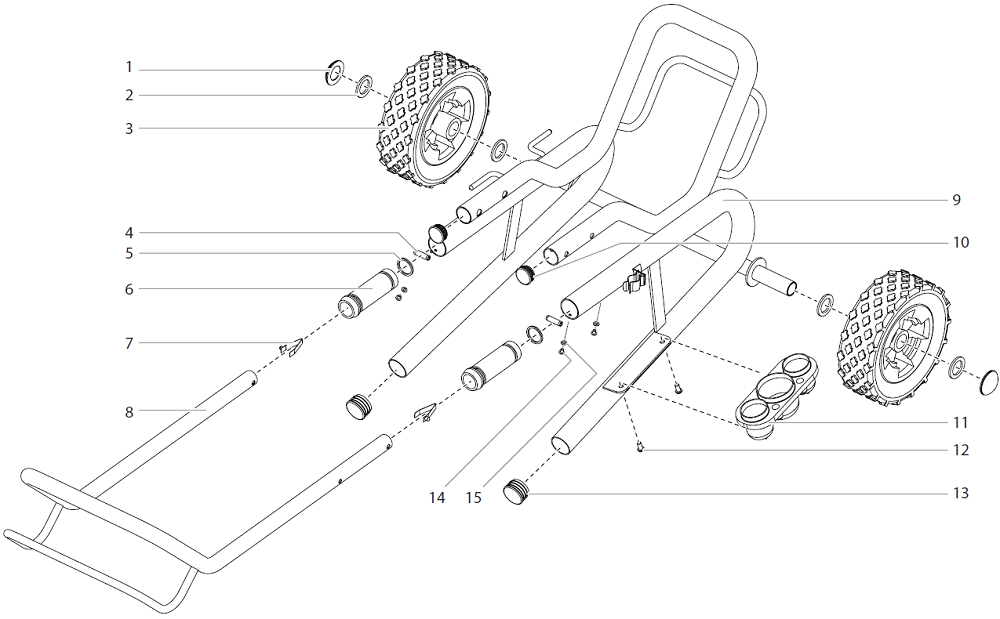 1
2
3
4
5
6
7
8
9
10
11
12
13
14
15